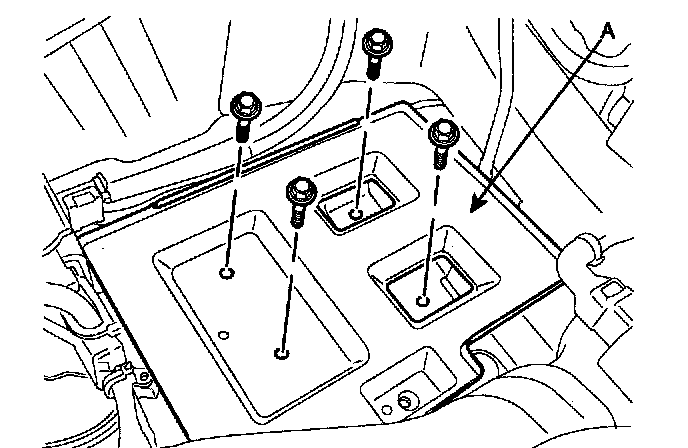 A