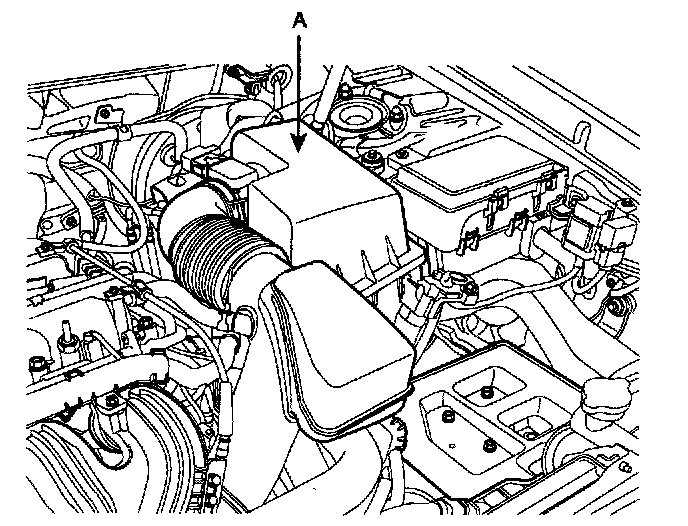 A