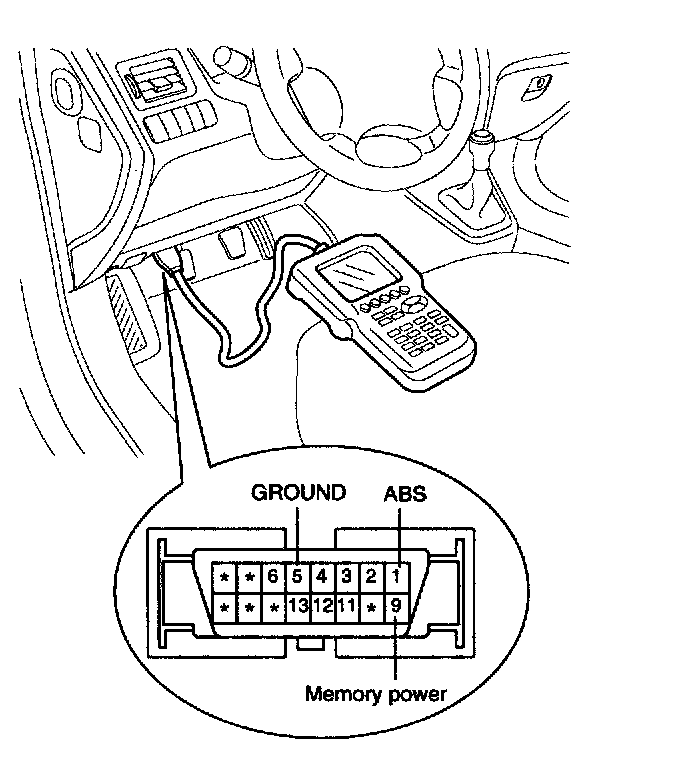 GROUND
ABS

| * | * | 6 | 5 | 4 | 3 | 2 | 1 |
|---|---|---|---|---|---|---|---|
| * | * | * | 13 | 12 | 11 | * | 9 |

Memory power