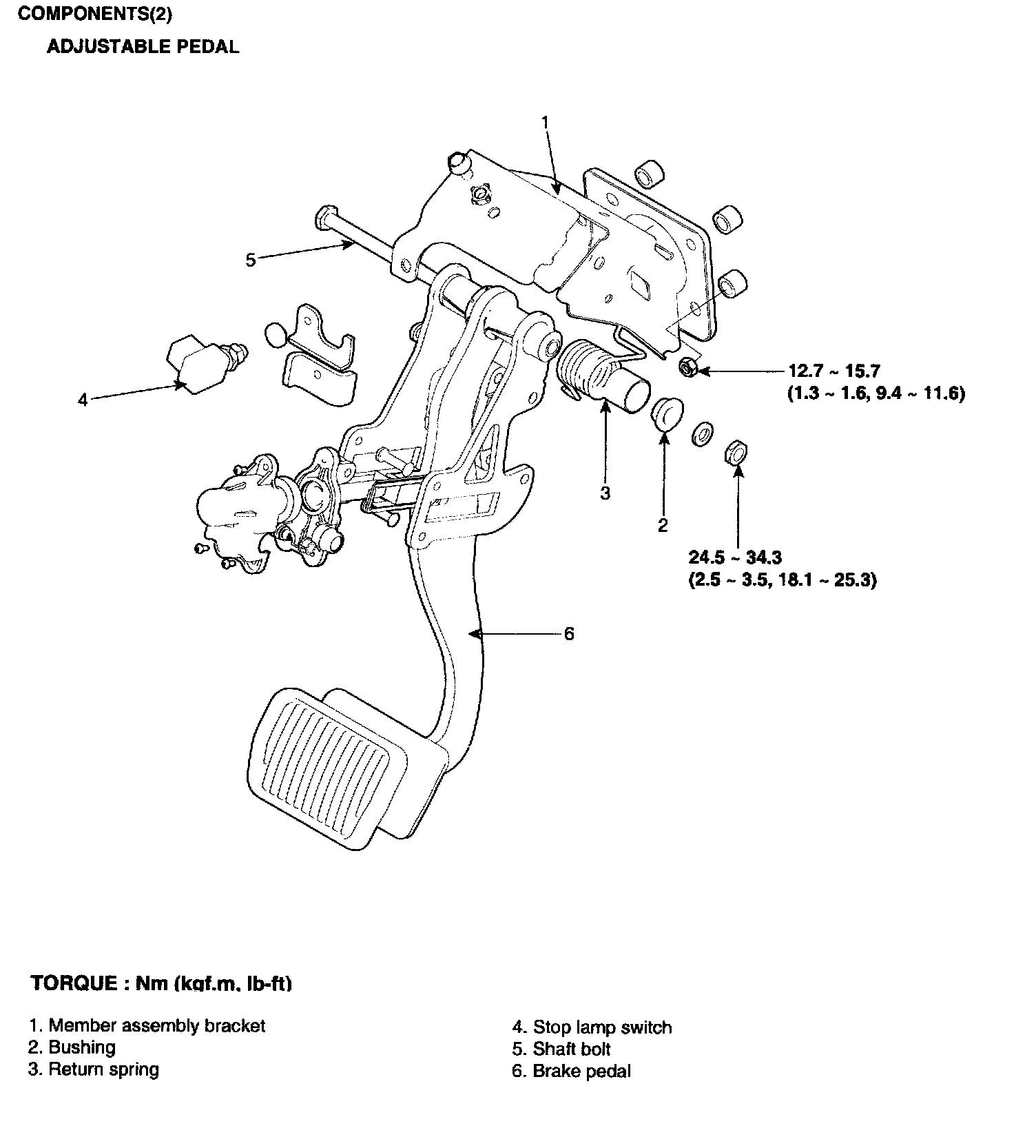 COMPONENTS(2)

ADJUSTABLE PEDAL

1

5

4

12.7 ~ 15.7
(1.3 ~ 1.6, 9.4 ~ 11.6)

3

2

24.5 ~ 34.3
(2.5 ~ 3.5, 18.1 ~ 25.3)

6

TORQUE : Nm (kgf.m, lb-ft)

1. Member assembly bracket
2. Bushing
3. Return spring

4. Stop lamp switch
5. Shaft bolt
6. Brake pedal