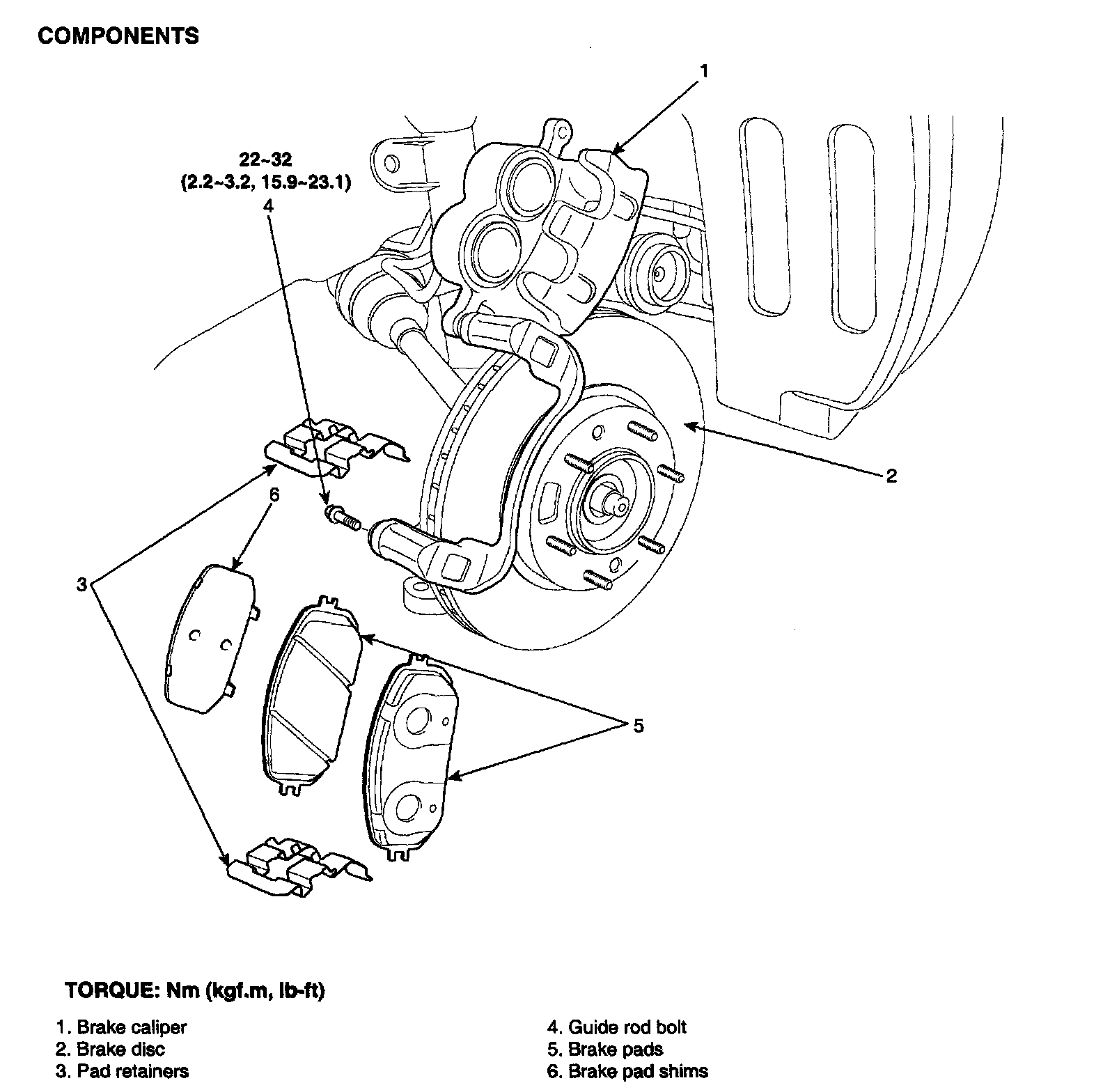 COMPONENTS

1

22~32
(2.2~3.2, 15.9~23.1)
4

2

6

3

5

TORQUE: Nm (kgf.m, lb-ft)

1. Brake caliper
2. Brake disc
3. Pad retainers

4. Guide rod bolt
5. Brake pads
6. Brake pad shims