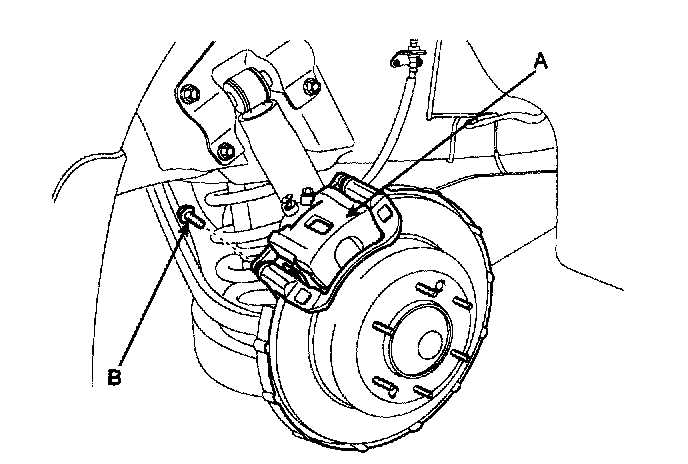 A

B