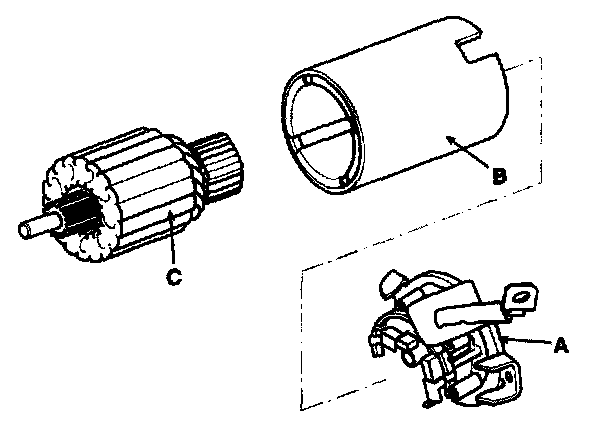 B

C

A