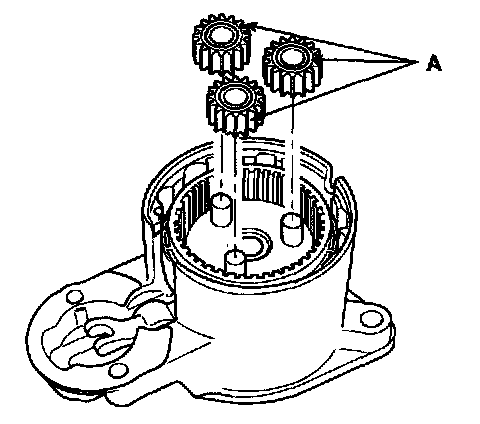 A