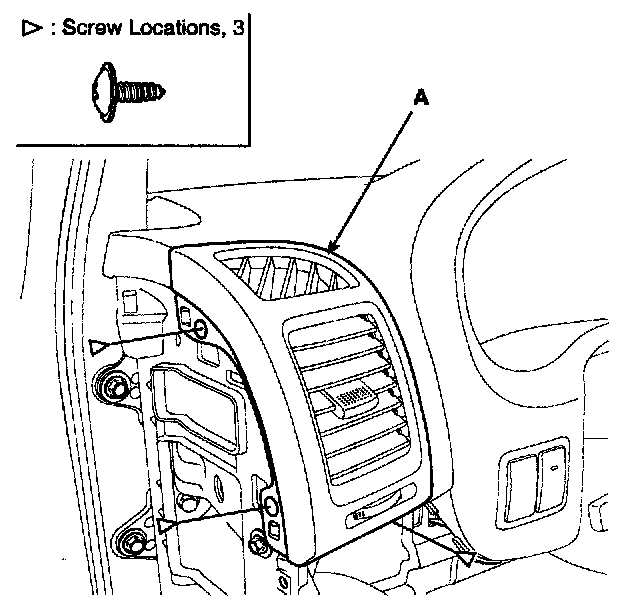 ▷ : Screw Locations, 3

A