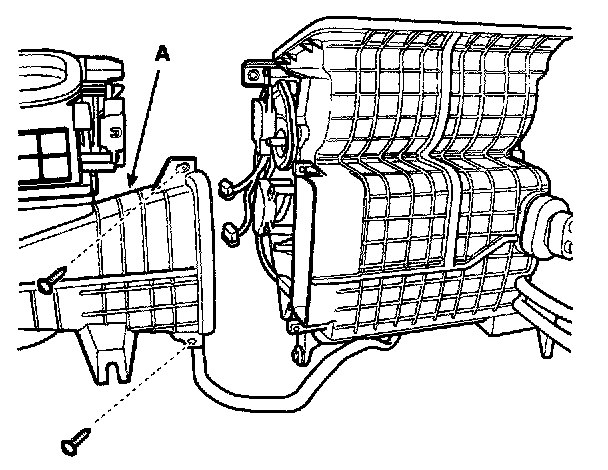 A