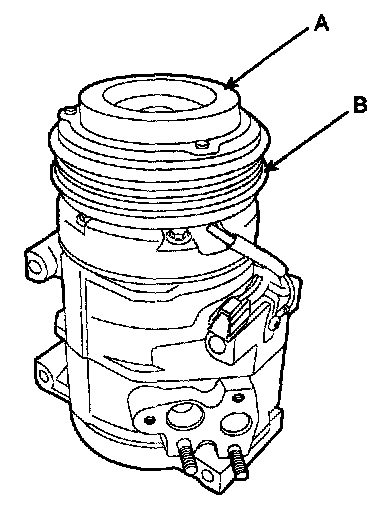 A

B