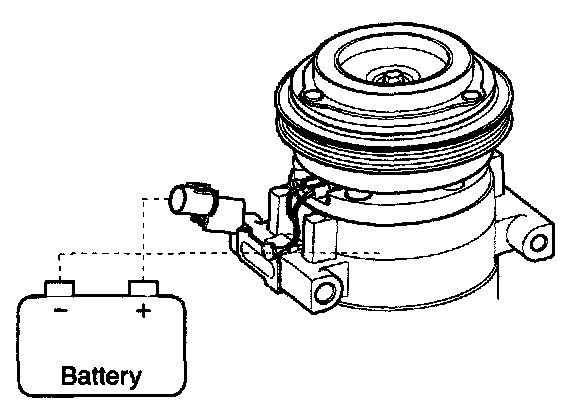 -
+
Battery