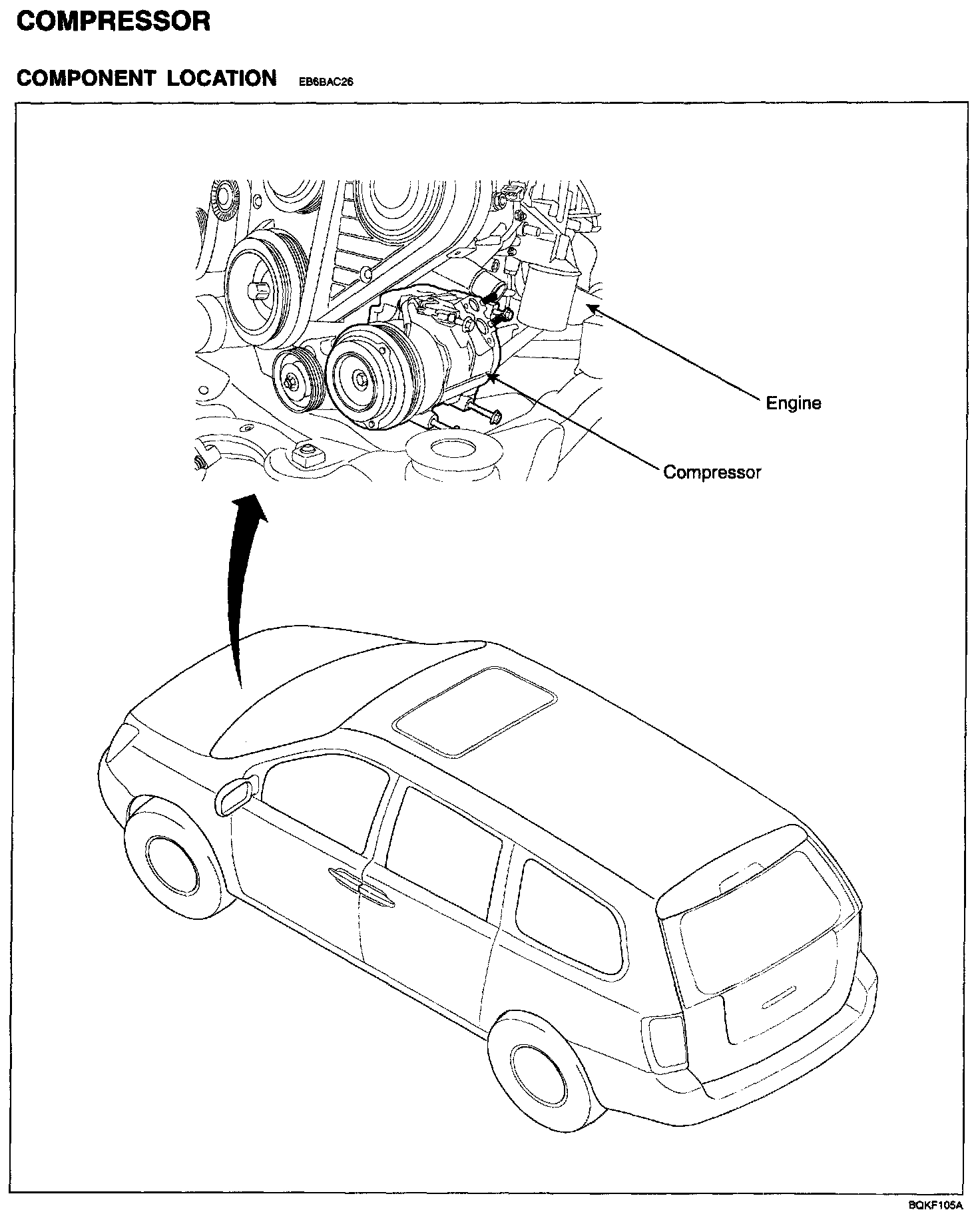 COMPRESSOR

COMPONENT LOCATION EB6BAC26

Engine

Compressor

BQKF105A