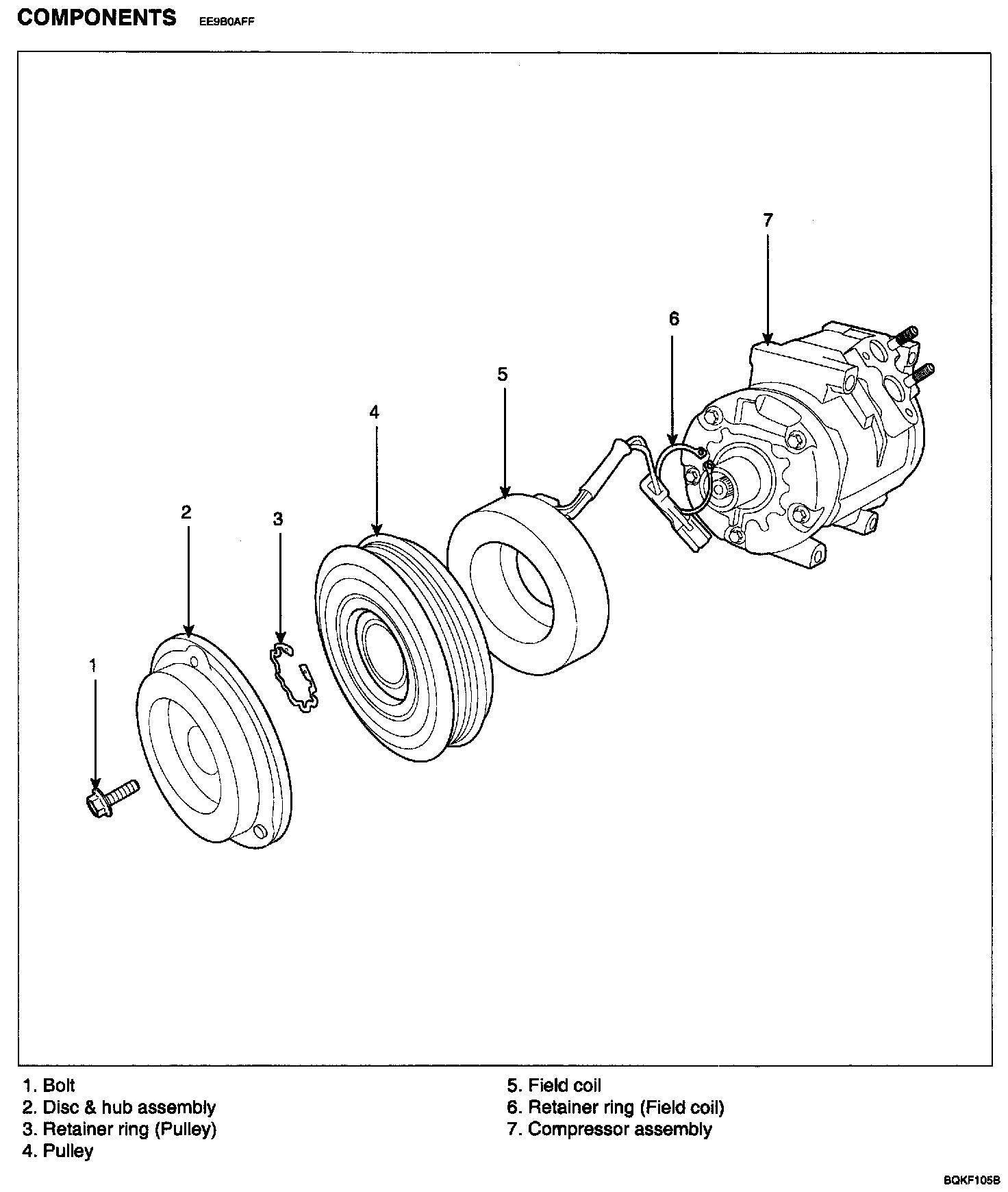 COMPONENTS EE9B0AFF

7

6

5

4

2

3

1

1. Bolt
2. Disc & hub assembly
3. Retainer ring (Pulley)
4. Pulley

5. Field coil
6. Retainer ring (Field coil)
7. Compressor assembly

BQKF105B