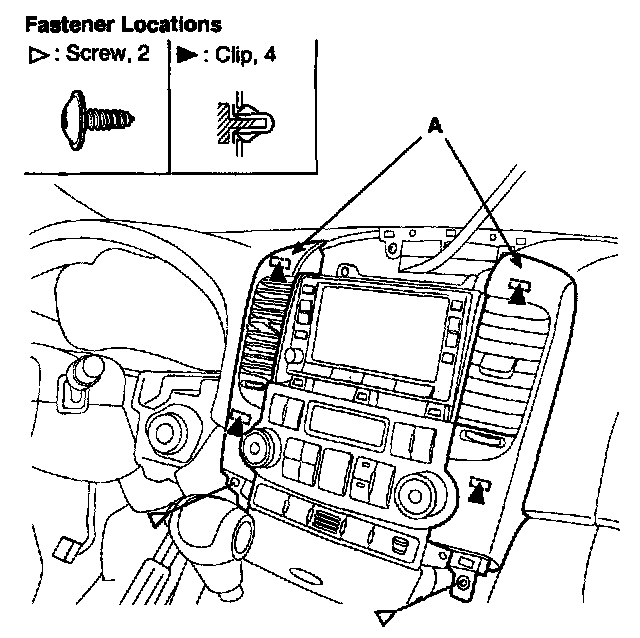 Fastener Locations

▷ : Screw, 2

▶ : Clip, 4

A