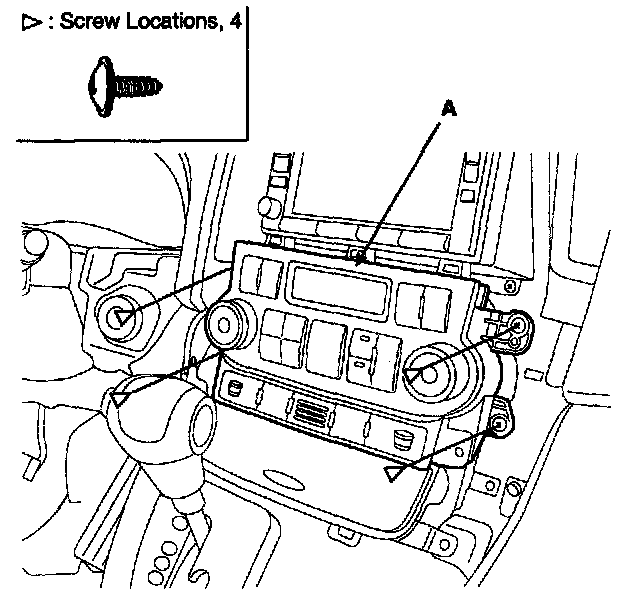 ▷ : Screw Locations, 4

A