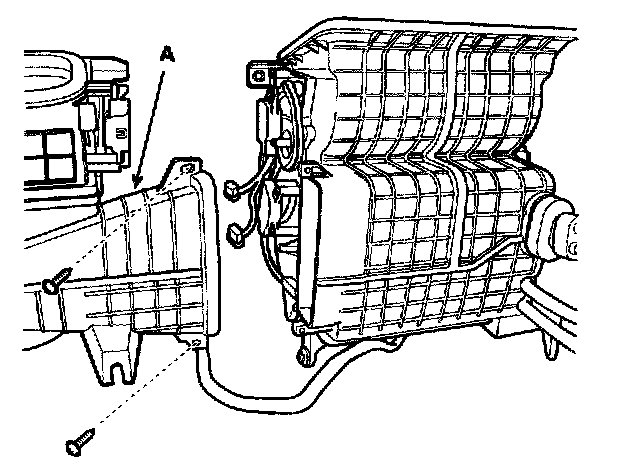 A