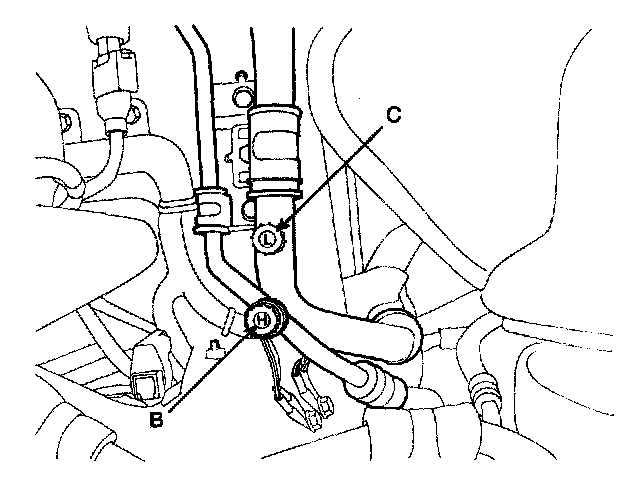 C
L
H
B