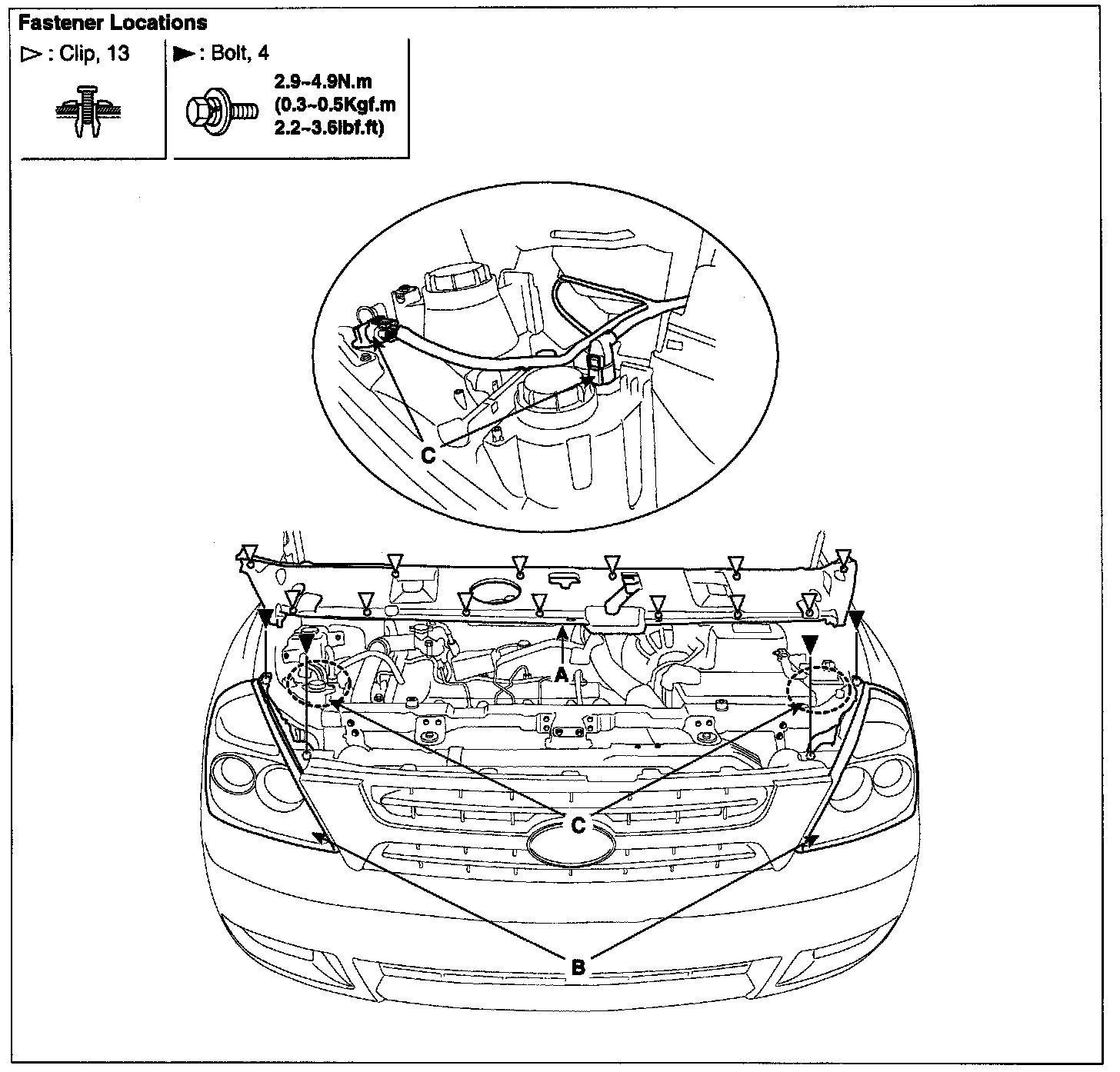 Fastener Locations

▷ : Clip, 13

▶ : Bolt, 4

2.9~4.9N.m
(0.3~0.5Kgf.m
2.2~3.6lbf.ft)

C

A

C

B