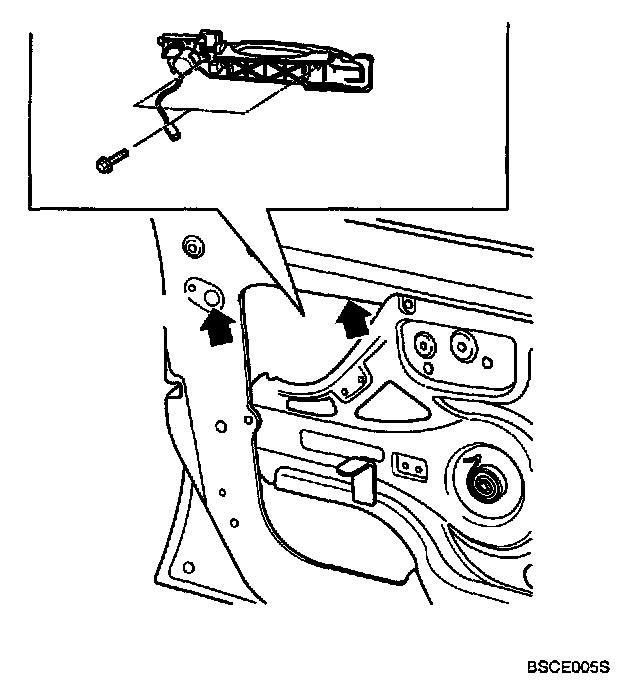 BSCE005S