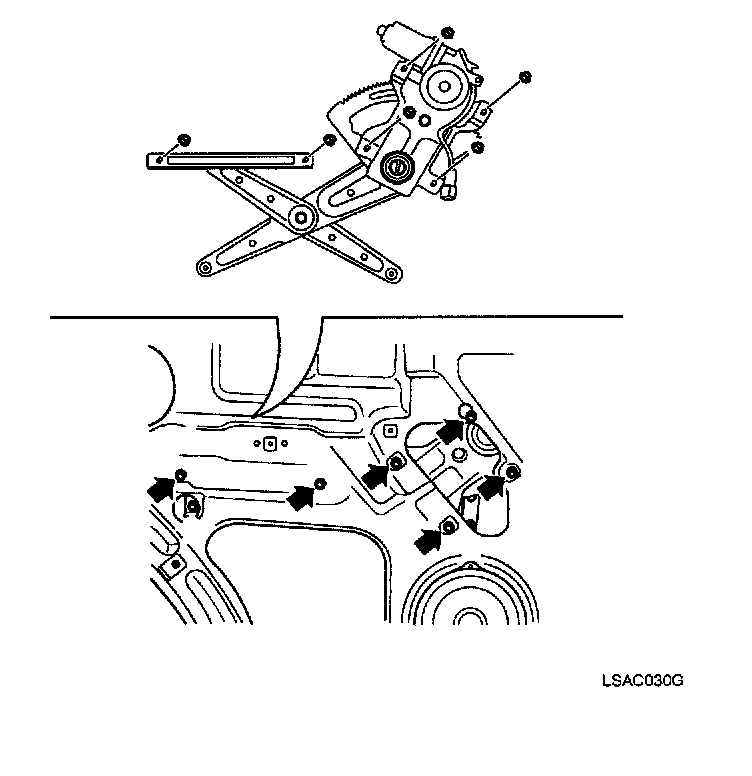 LSAC030G