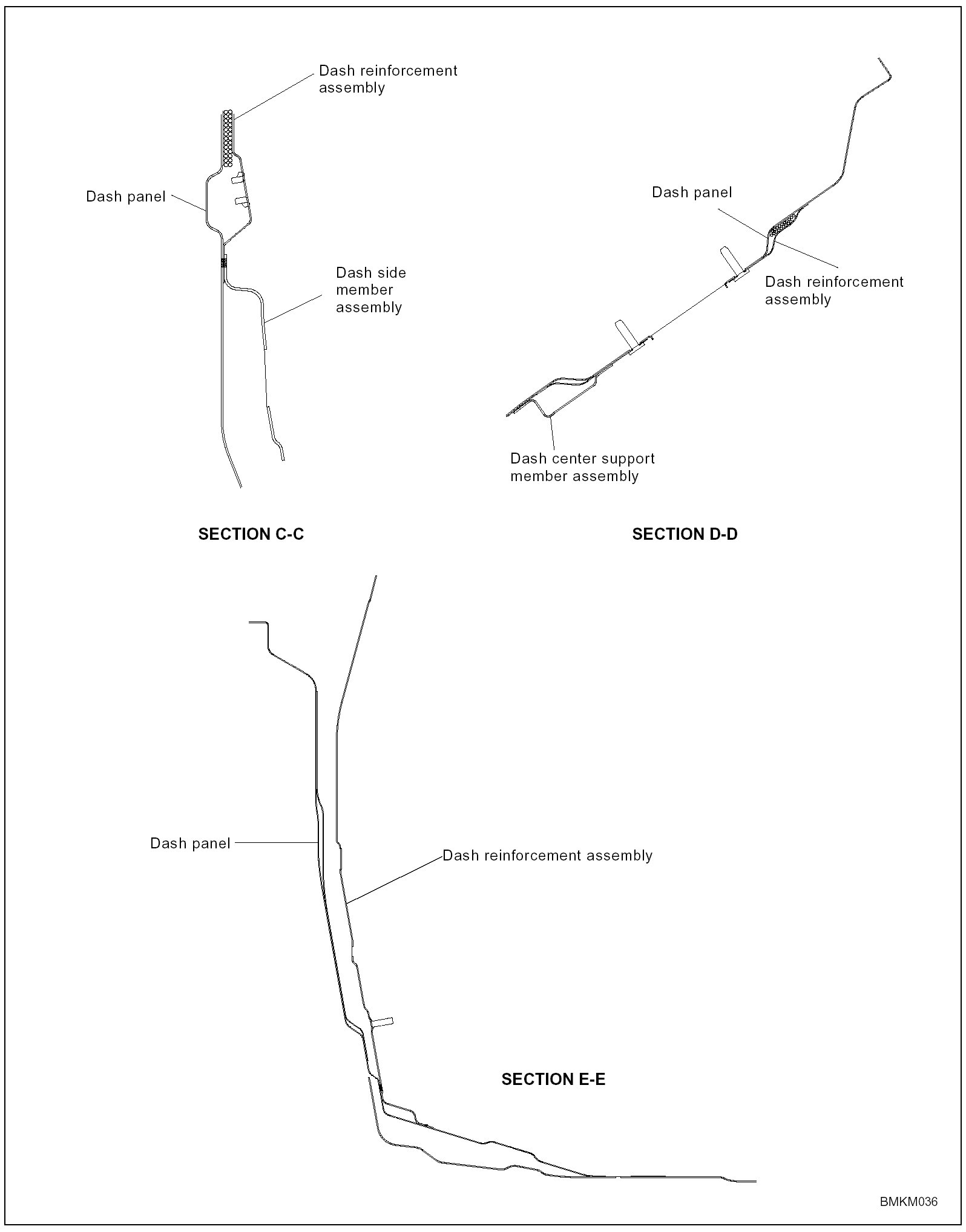 Dash reinforcement assembly

Dash panel

Dash side member assembly

SECTION C-C

Dash panel

Dash reinforcement assembly

Dash center support member assembly

SECTION D-D

Dash panel

Dash reinforcement assembly

SECTION E-E

BMKM036