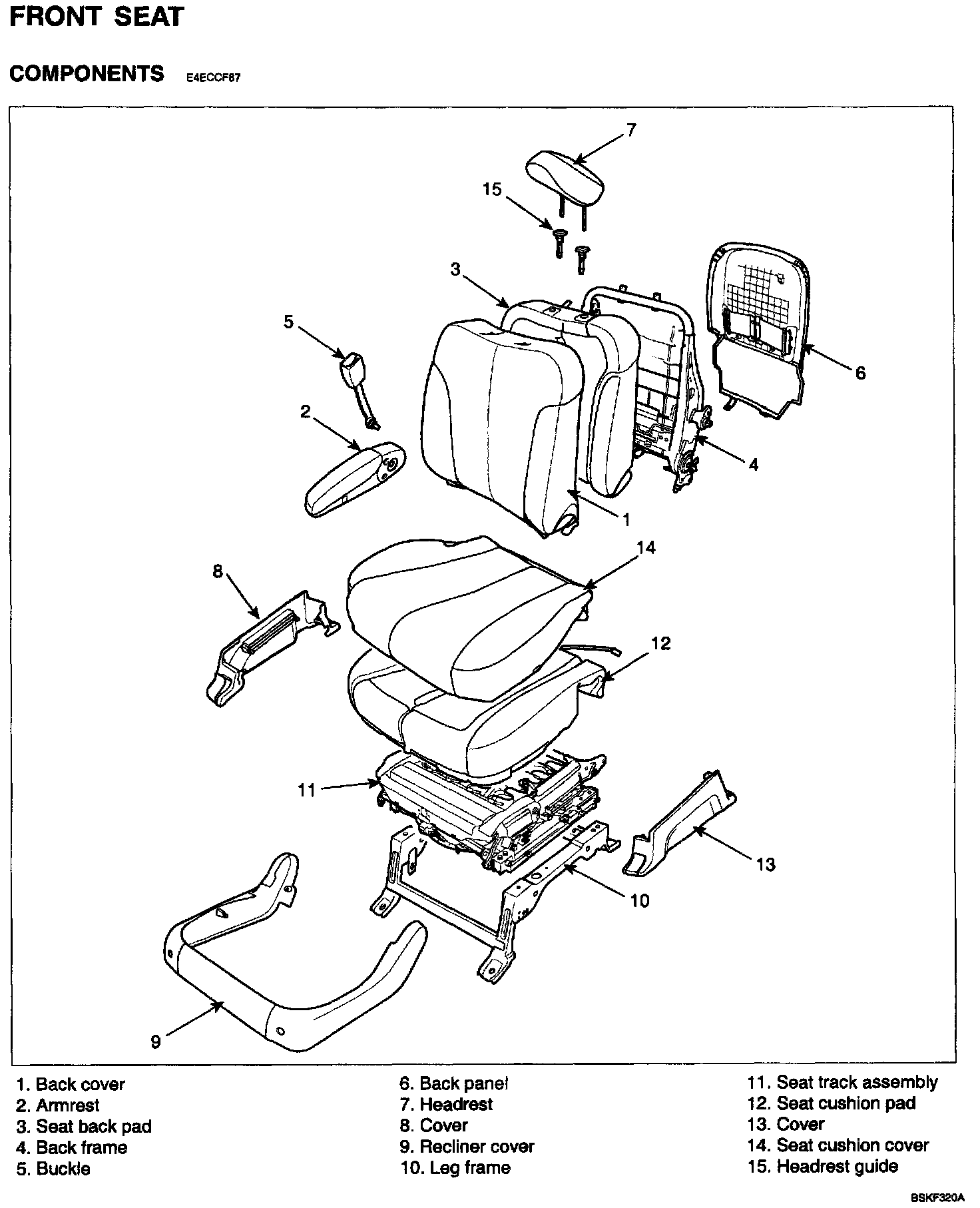 FRONT SEAT

COMPONENTS E4ECCF87

7
15
3
5
6
2
4
1
14
8
12
11
13
10
9

1. Back cover
2. Armrest
3. Seat back pad
4. Back frame
5. Buckle

6. Back panel
7. Headrest
8. Cover
9. Recliner cover
10. Leg frame

11. Seat track assembly
12. Seat cushion pad
13. Cover
14. Seat cushion cover
15. Headrest guide

BSKF320A