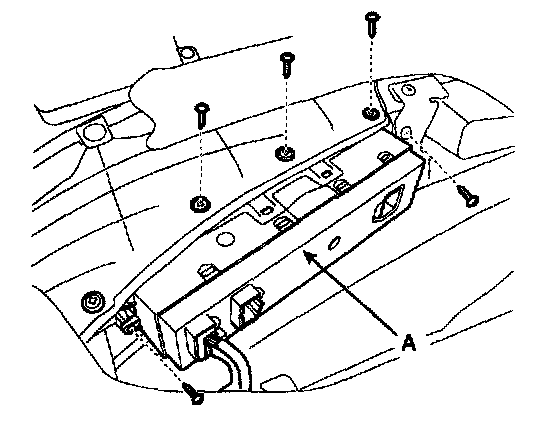 A