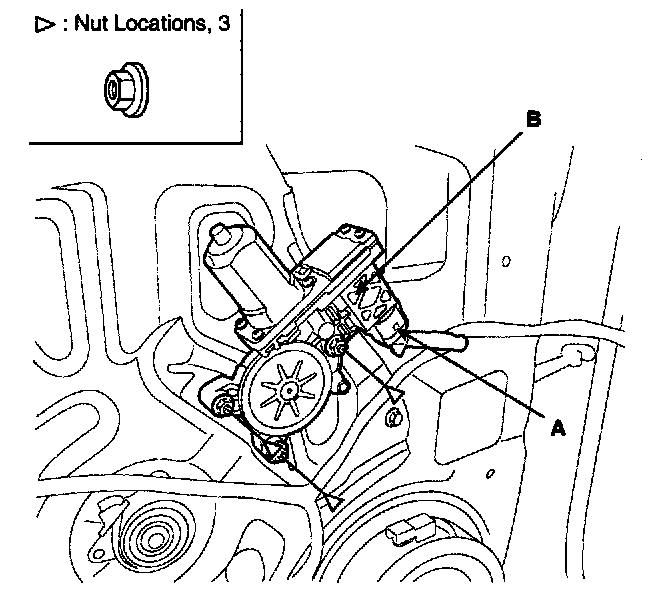 ▷ : Nut Locations, 3

B

A