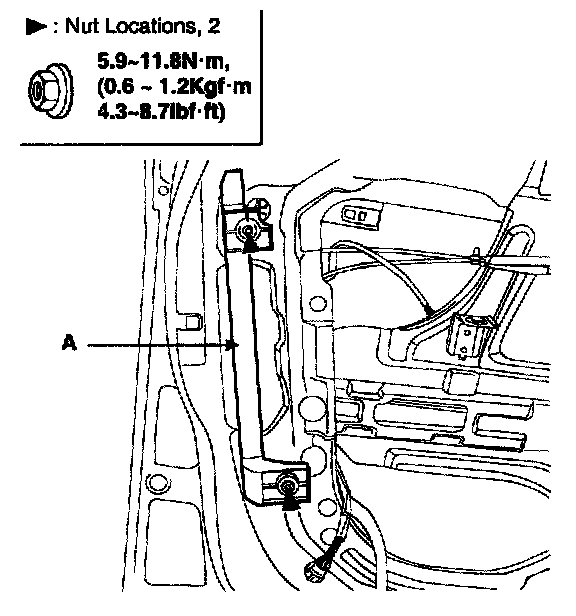 ▶ : Nut Locations, 2

5.9~11.8N·m,
(0.6 ~ 1.2Kgf·m
4.3~8.7lbf·ft)

A