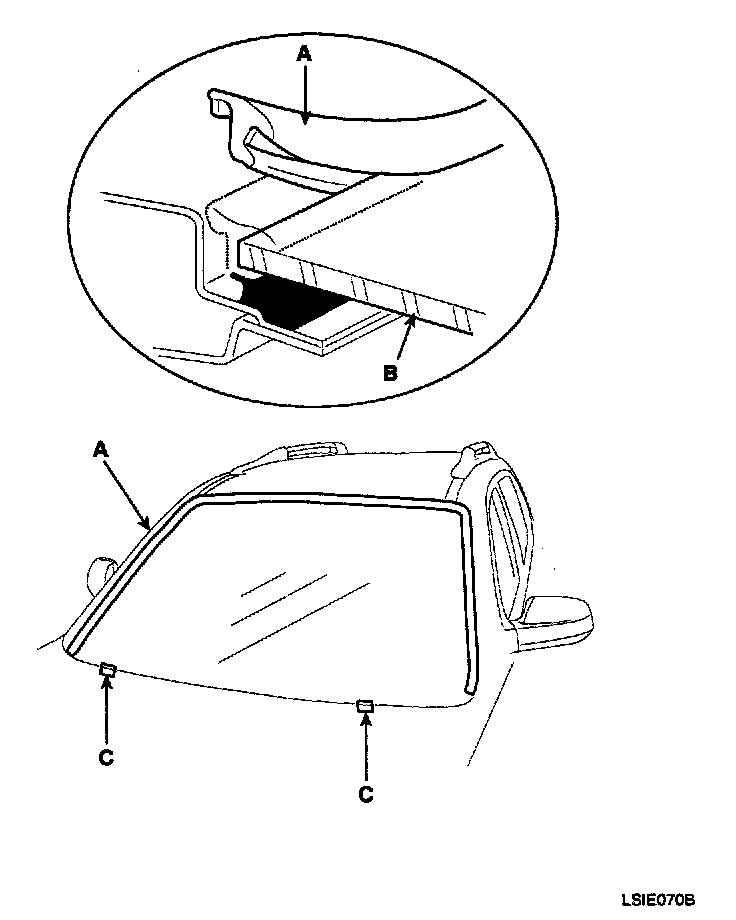 A

B

A

C

C

LSIE070B