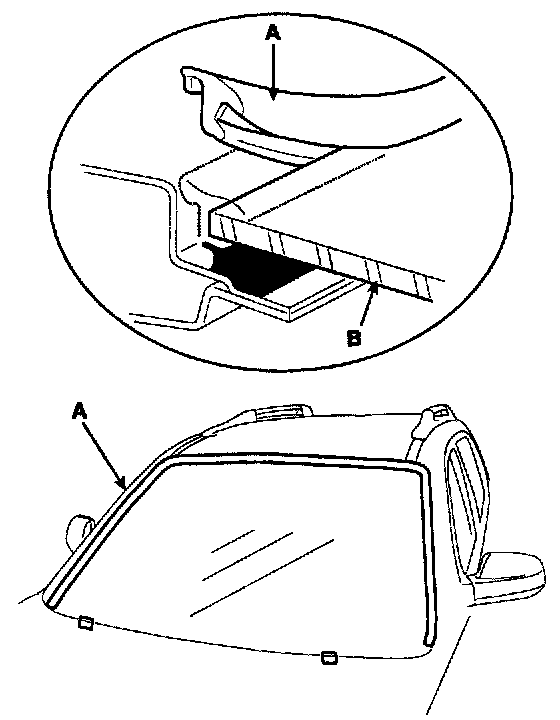 A

B

A