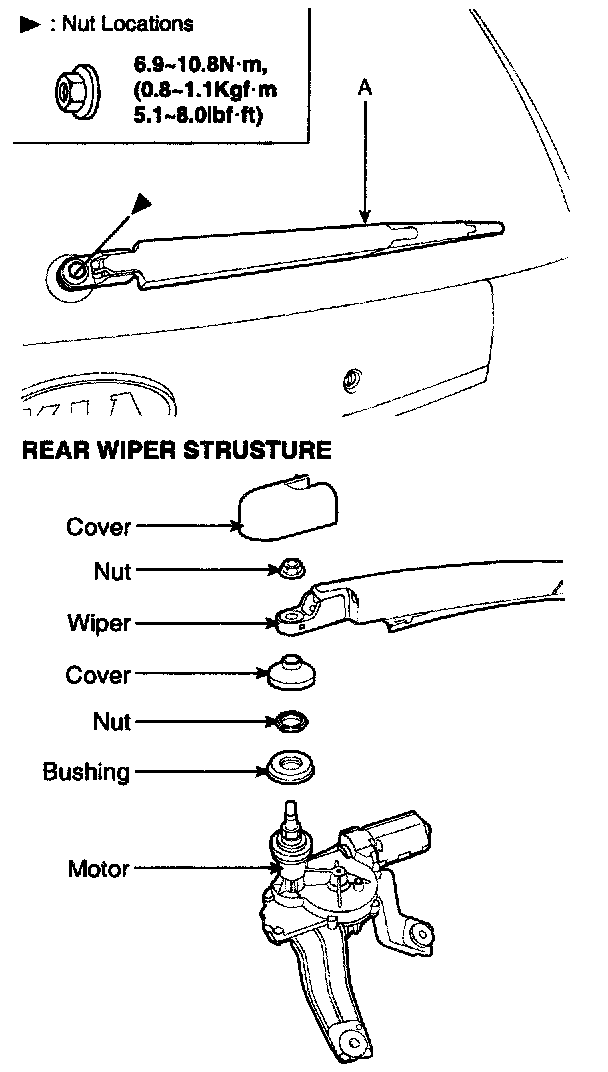 ▶ : Nut Locations

6.9~10.8N·m, (0.8~1.1Kgf·m 5.1~8.0lbf·ft)

A

REAR WIPER STRUSTURE

Cover

Nut

Wiper

Cover

Nut

Bushing

Motor