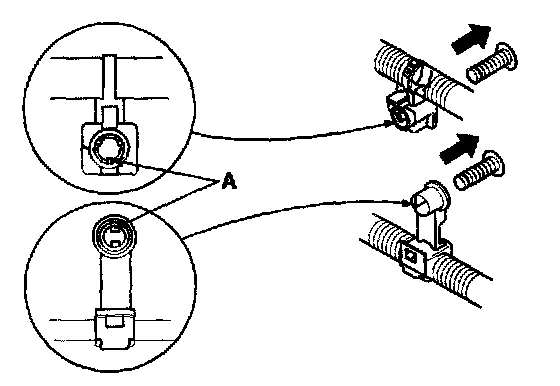 A