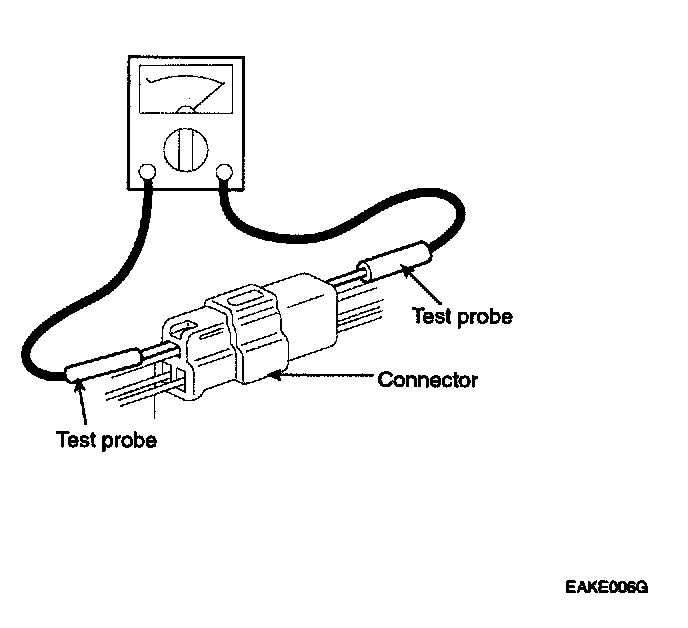 Test probe

Connector

Test probe

EAKE006G