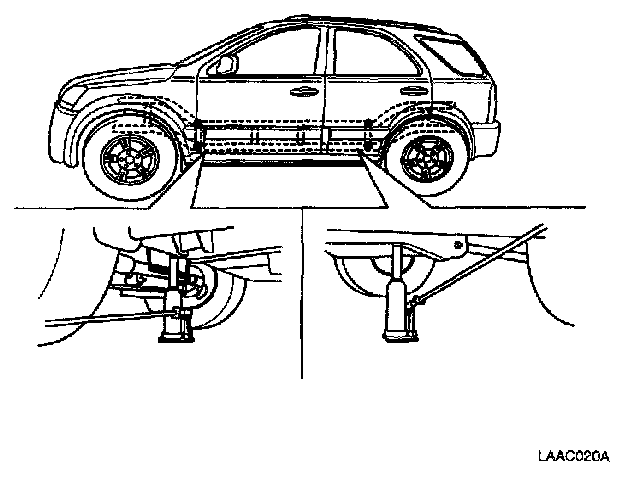 LAAC020A