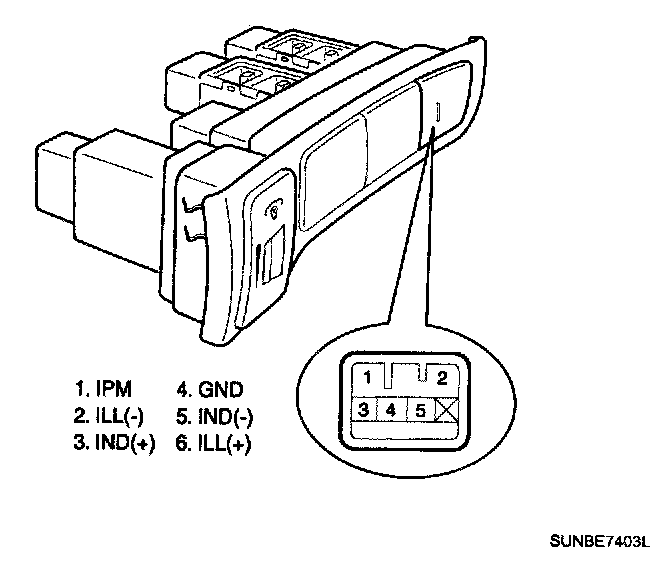 1. IPM
2. ILL(-)
3. IND(+)

4. GND
5. IND(-)
6. ILL(+)

1 2
3 4 5

SUNBE7403L