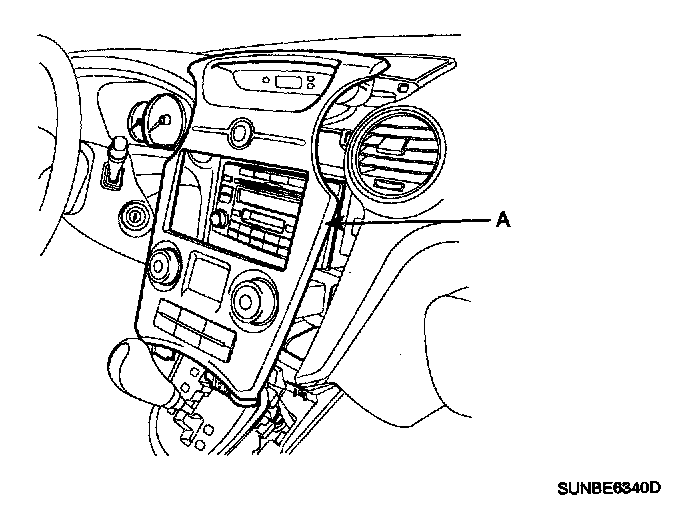 A

SUNBE6340D