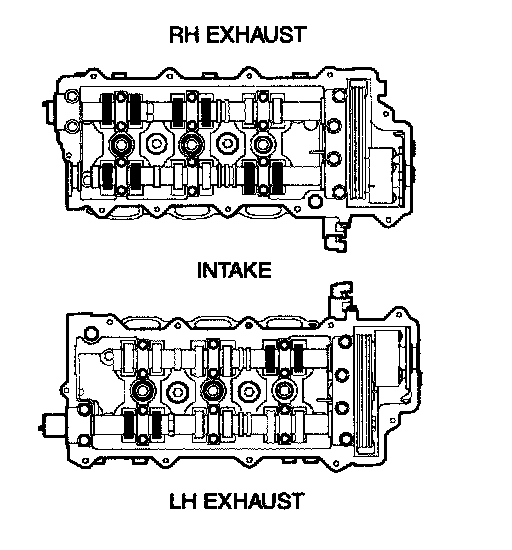 RH EXHAUST

INTAKE

LH EXHAUST