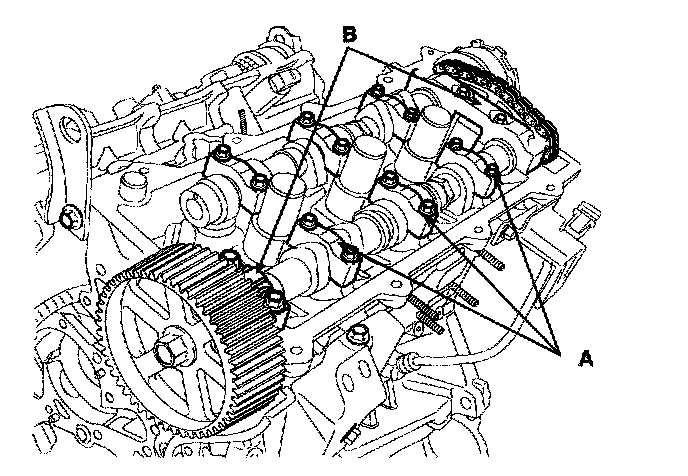 B

A