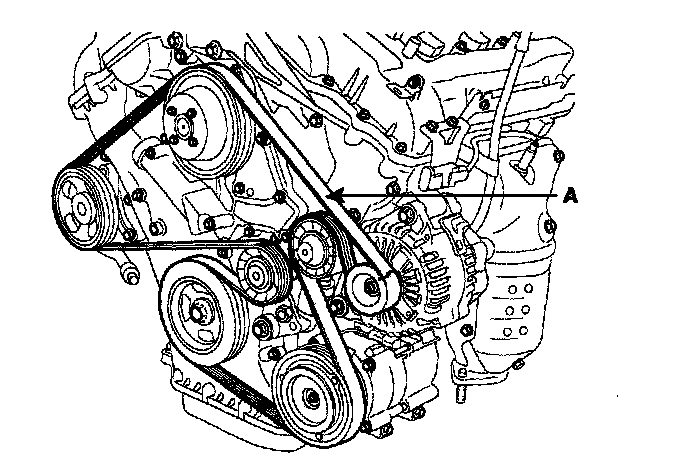 A