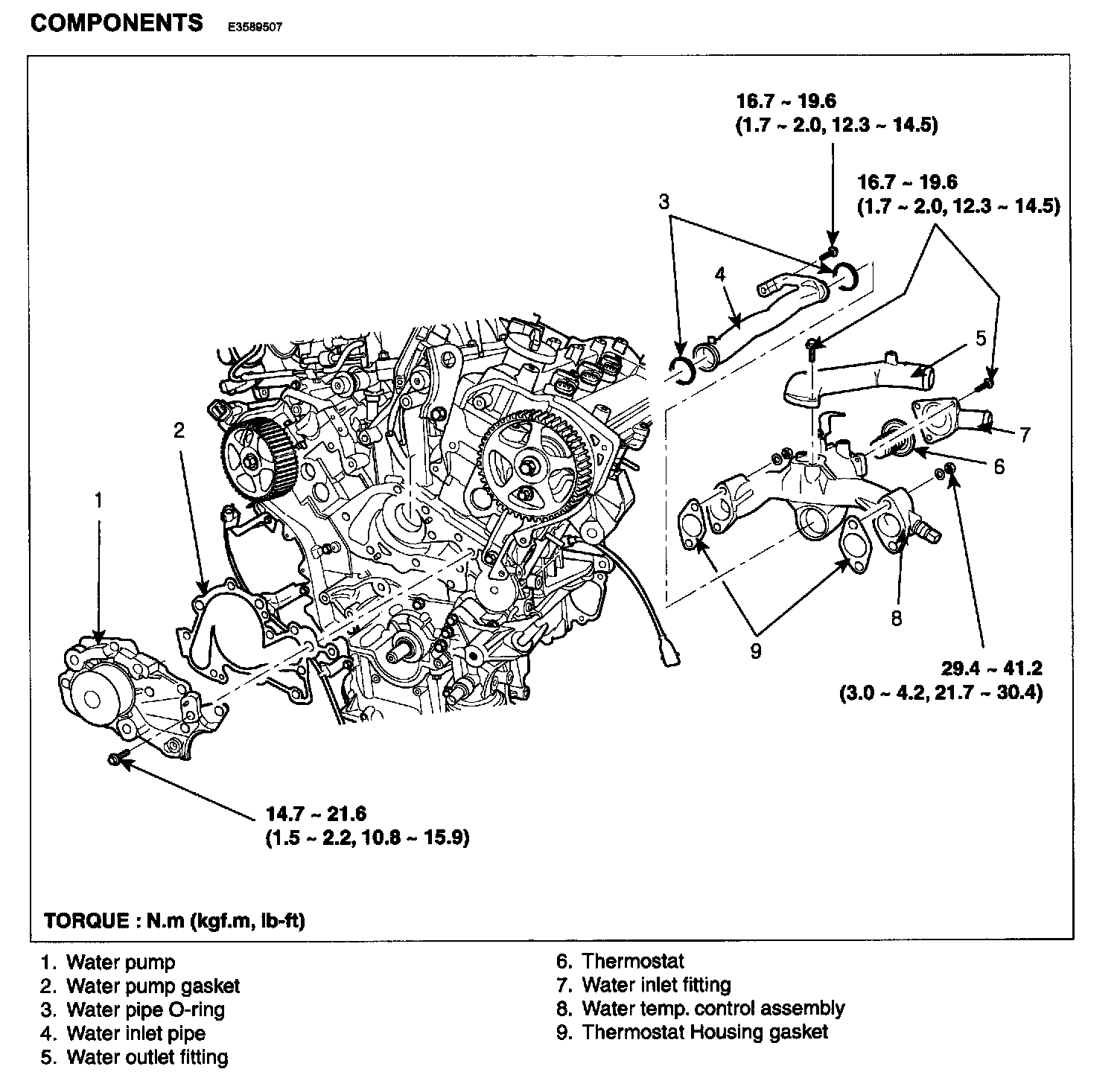 COMPONENTS E3589507

16.7 ~ 19.6
(1.7 ~ 2.0, 12.3 ~ 14.5)

16.7 ~ 19.6
(1.7 ~ 2.0, 12.3 ~ 14.5)

3

4

5

7

6

2

1

8

9

29.4 ~ 41.2
(3.0 ~ 4.2, 21.7 ~ 30.4)

14.7 ~ 21.6
(1.5 ~ 2.2, 10.8 ~ 15.9)

TORQUE : N.m (kgf.m, lb-ft)

1. Water pump
2. Water pump gasket
3. Water pipe O-ring
4. Water inlet pipe
5. Water outlet fitting

6. Thermostat
7. Water inlet fitting
8. Water temp. control assembly
9. Thermostat Housing gasket