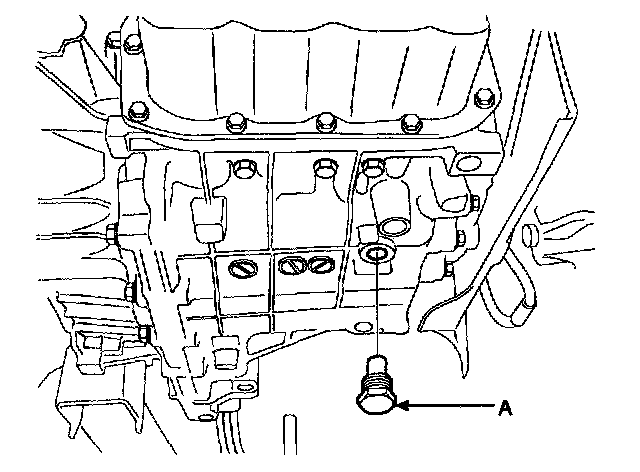 A