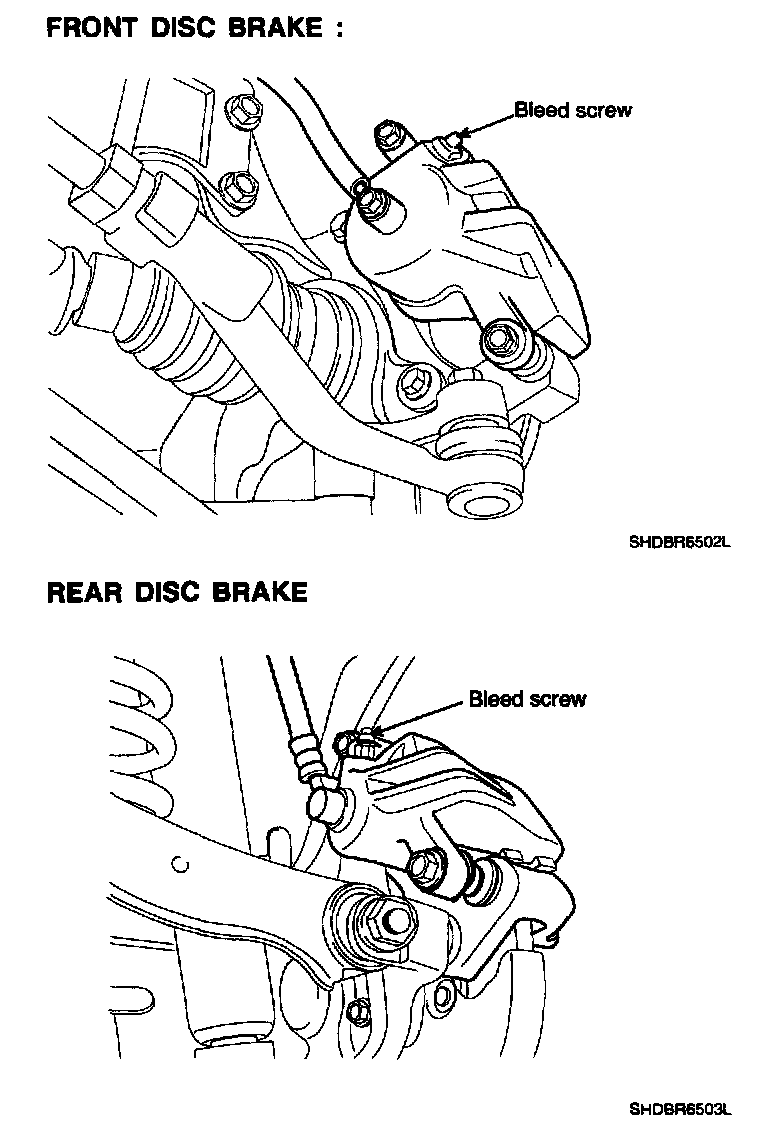 FRONT DISC BRAKE :

Bleed screw

SHDBR6502L

REAR DISC BRAKE

Bleed screw

SHDBR6503L