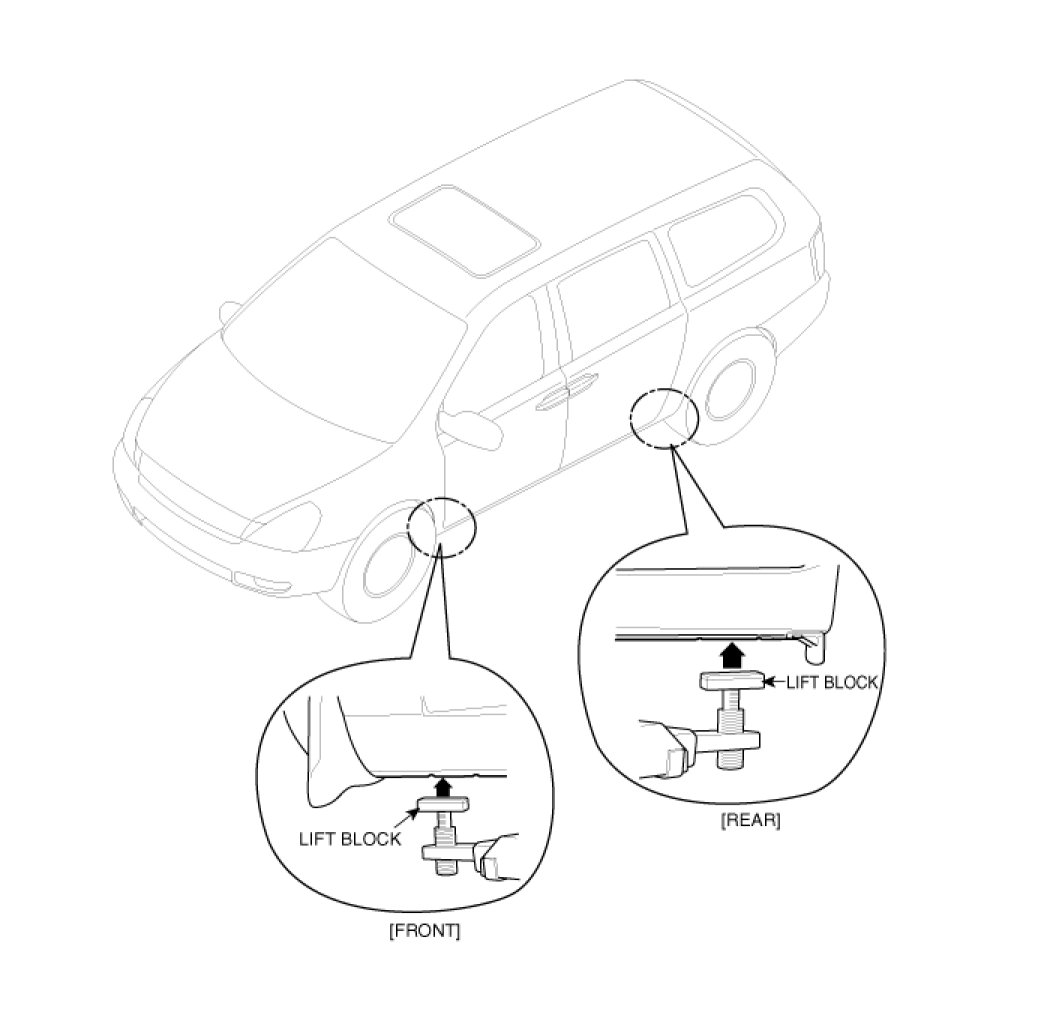 LIFT BLOCK

[REAR]

LIFT BLOCK

[FRONT]