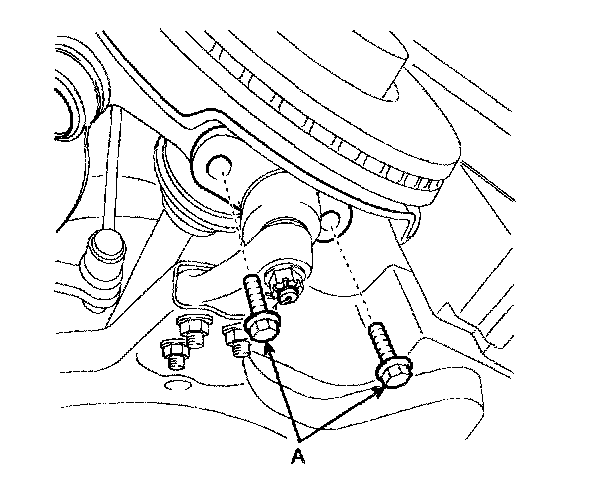 A