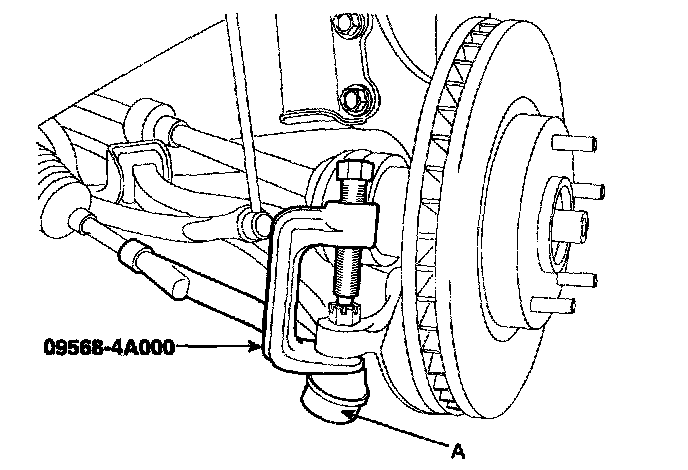 09568-4A000

A