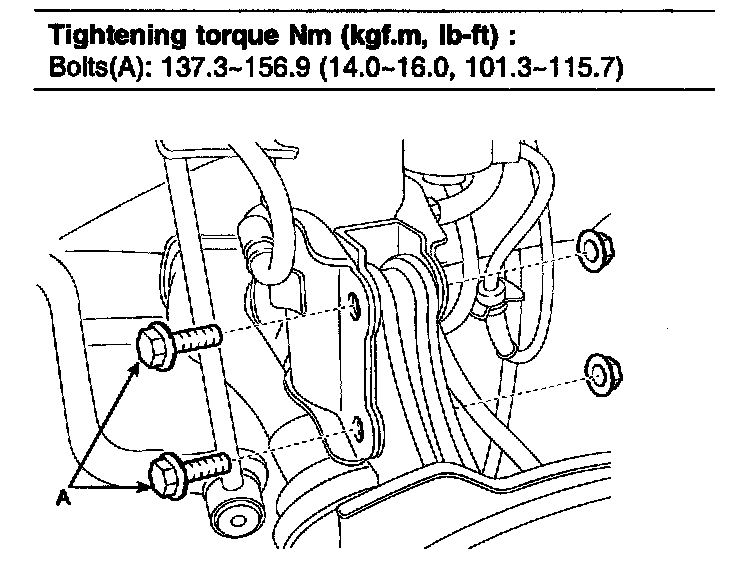 Tightening torque Nm (kgf.m, lb-ft) :
Bolts(A): 137.3~156.9 (14.0~16.0, 101.3~115.7)

A