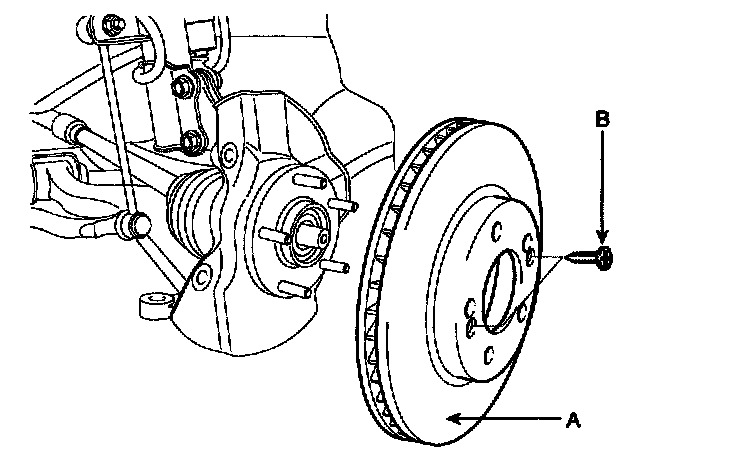 B

A