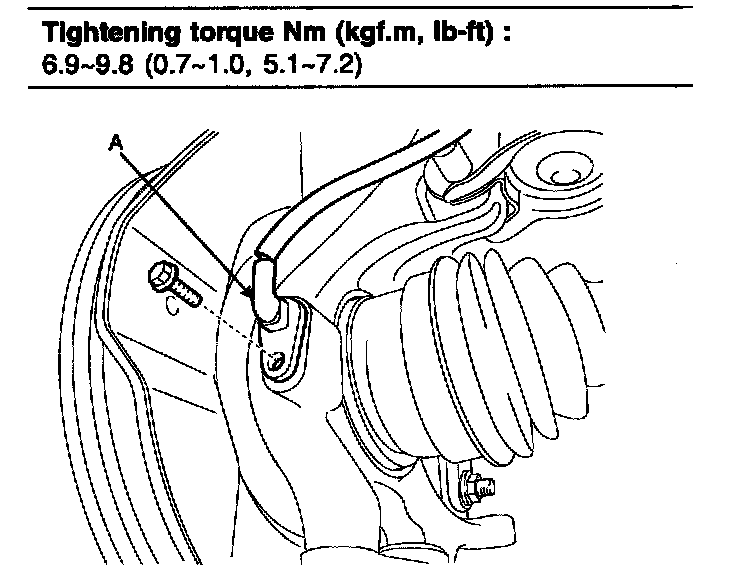 Tightening torque Nm (kgf.m, lb-ft) :
6.9~9.8 (0.7~1.0, 5.1~7.2)

A