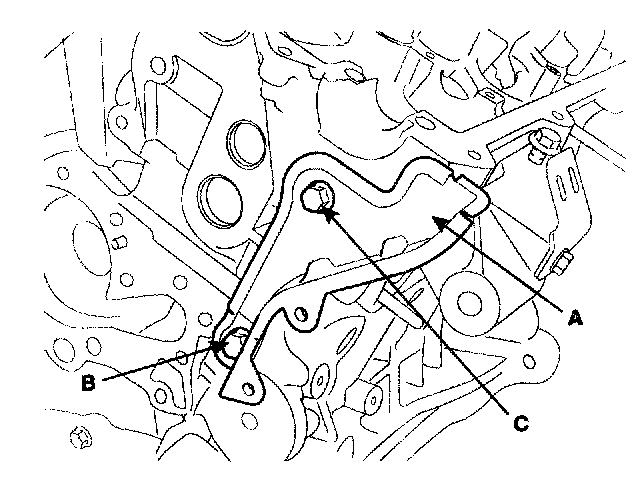 A
B
C