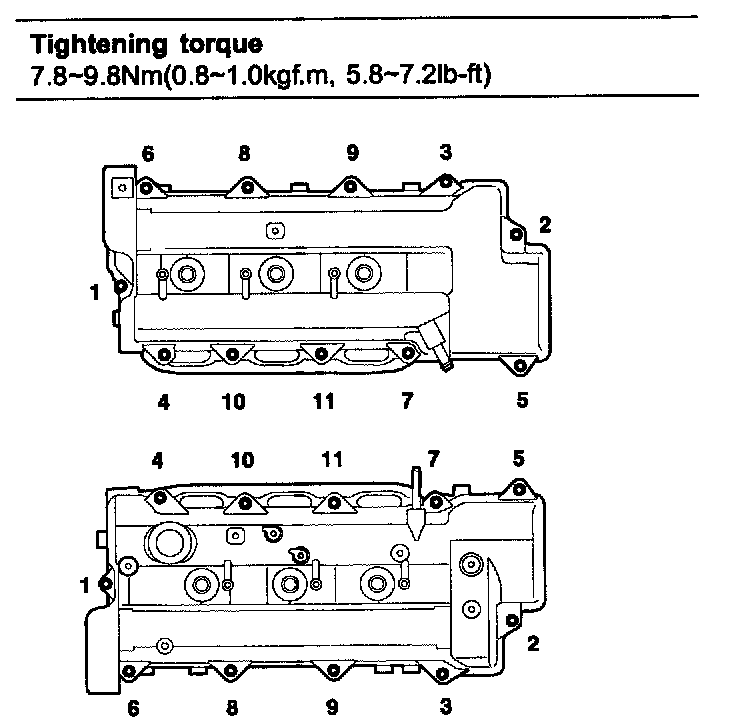 Tightening torque
7.8~9.8Nm(0.8~1.0kgf.m, 5.8~7.2lb-ft)

6 8 9 3
2
1
4 10 11 7 5

4 10 11 7 5
1
2
6 8 9 3