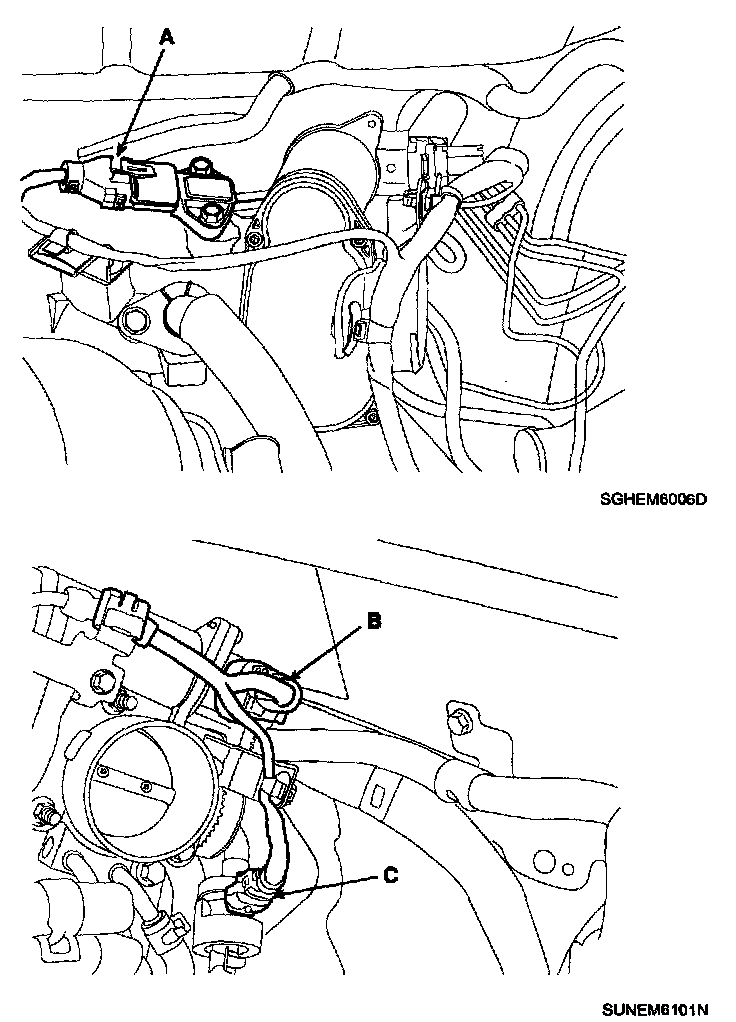 A

SGHEM6006D

B

C

SUNEM6101N