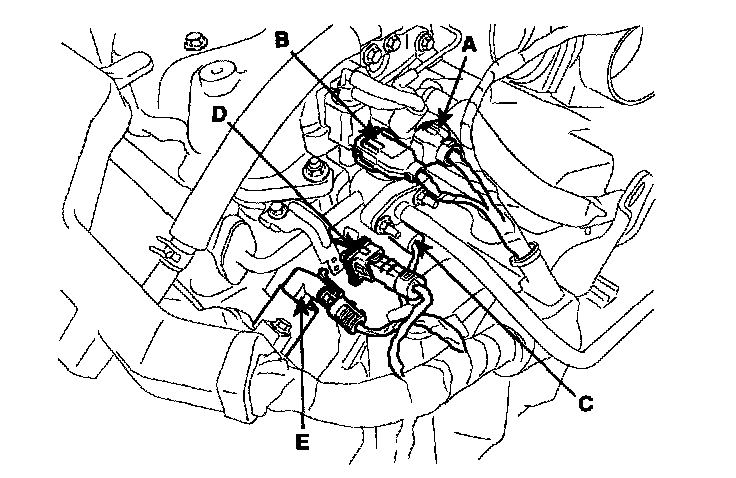 B
A
D
C
E